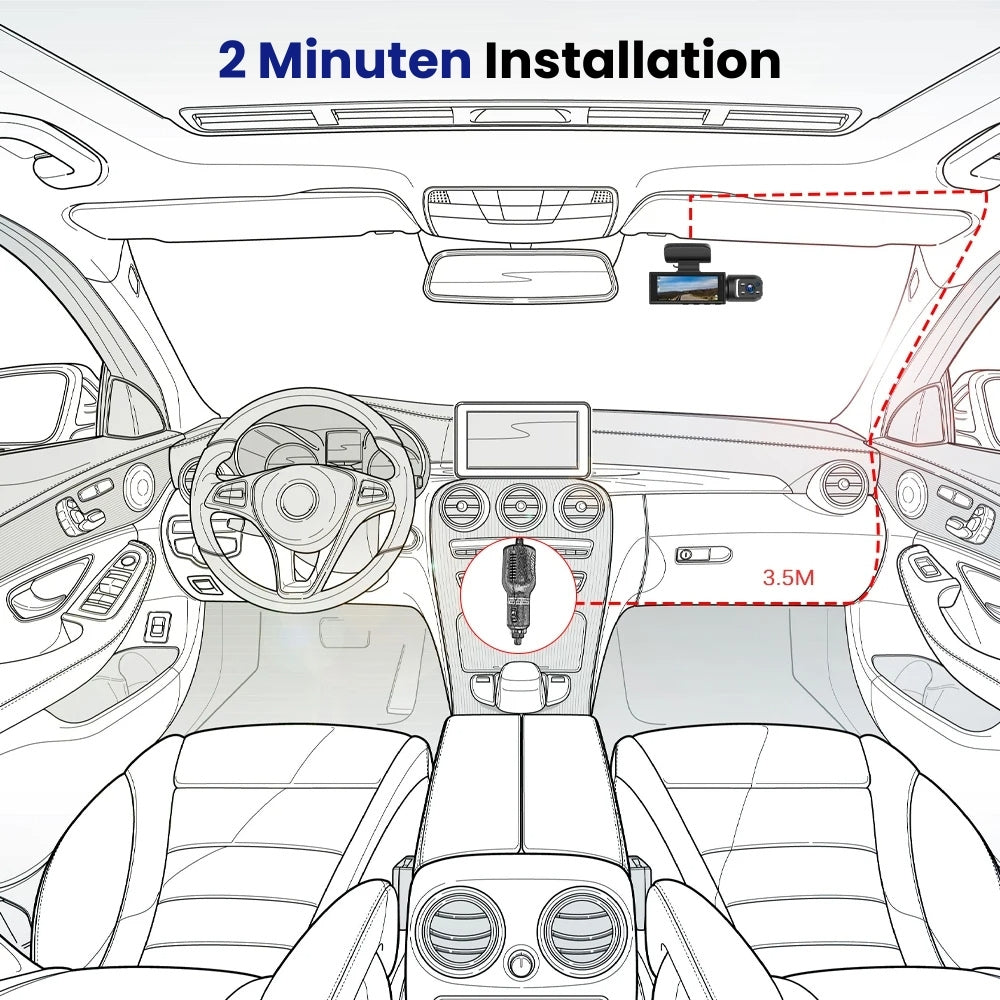 2 Minuten Installation

3.5M