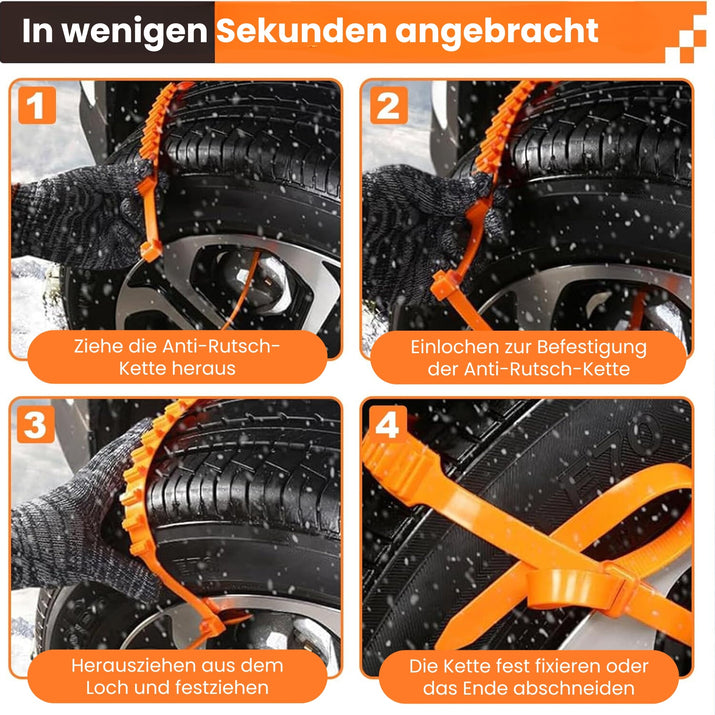 In wenigen Sekunden angebracht

1

Ziehe die Anti-Rutsch-Kette heraus

2

Einlochen zur Befestigung der Anti-Rutsch-Kette

3

Herausziehen aus dem Loch und festziehen

4

E70

Die Kette fest fixieren oder das Ende abschneiden