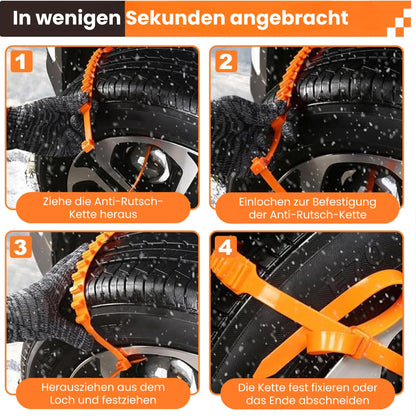 In wenigen Sekunden angebracht

1

Ziehe die Anti-Rutsch-Kette heraus

2

Einlochen zur Befestigung der Anti-Rutsch-Kette

3

Herausziehen aus dem Loch und festziehen

4

Die Kette fest fixieren oder das Ende abschneiden