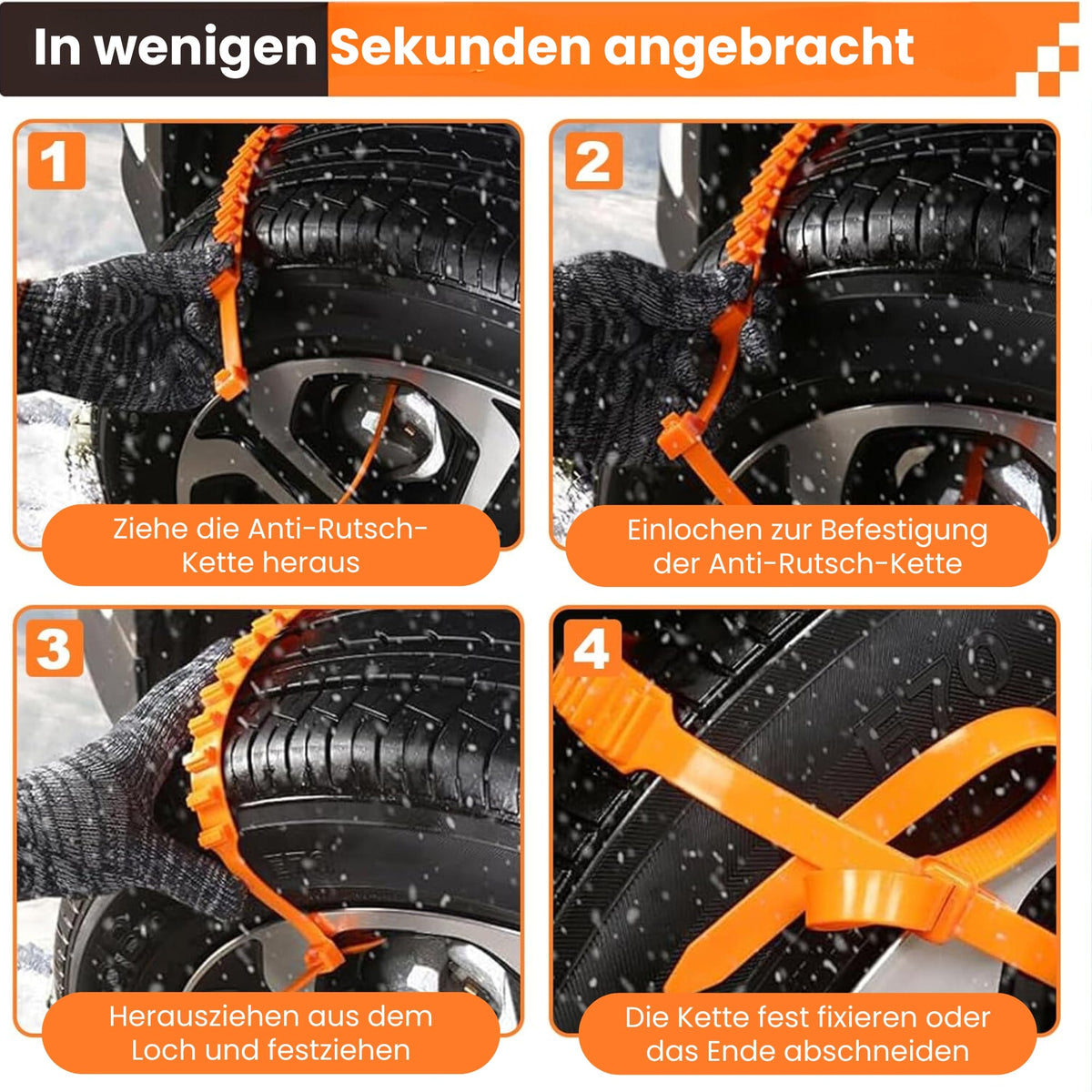 In wenigen Sekunden angebracht

1

Ziehe die Anti-Rutsch-Kette heraus

2

Einlochen zur Befestigung der Anti-Rutsch-Kette

3

Herausziehen aus dem Loch und festziehen

4

E70

Die Kette fest fixieren oder das Ende abschneiden